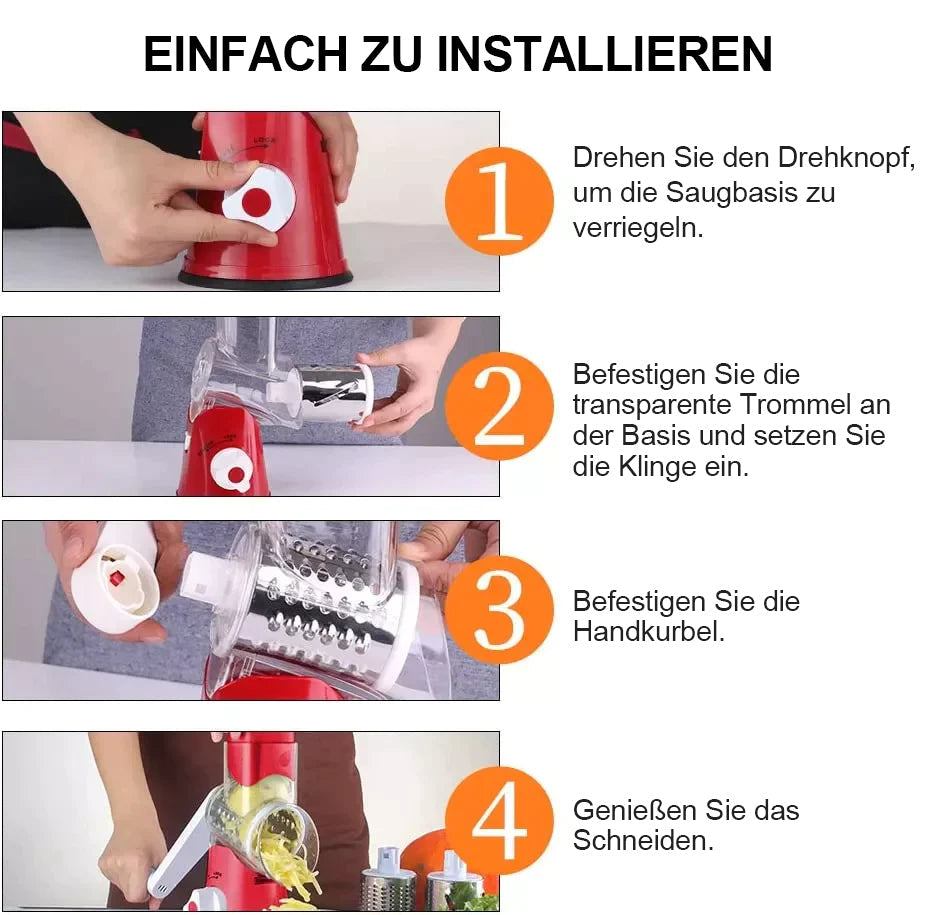 EINFACH ZU INSTALLIEREN

1

Drehen Sie den Drehknopf, um die Saugbasis zu verriegeln.

2

Befestigen Sie die transparente Trommel an der Basis und setzen Sie die Klinge ein.

3

Befestigen Sie die Handkurbel.

4

Genießen Sie das Schneiden.